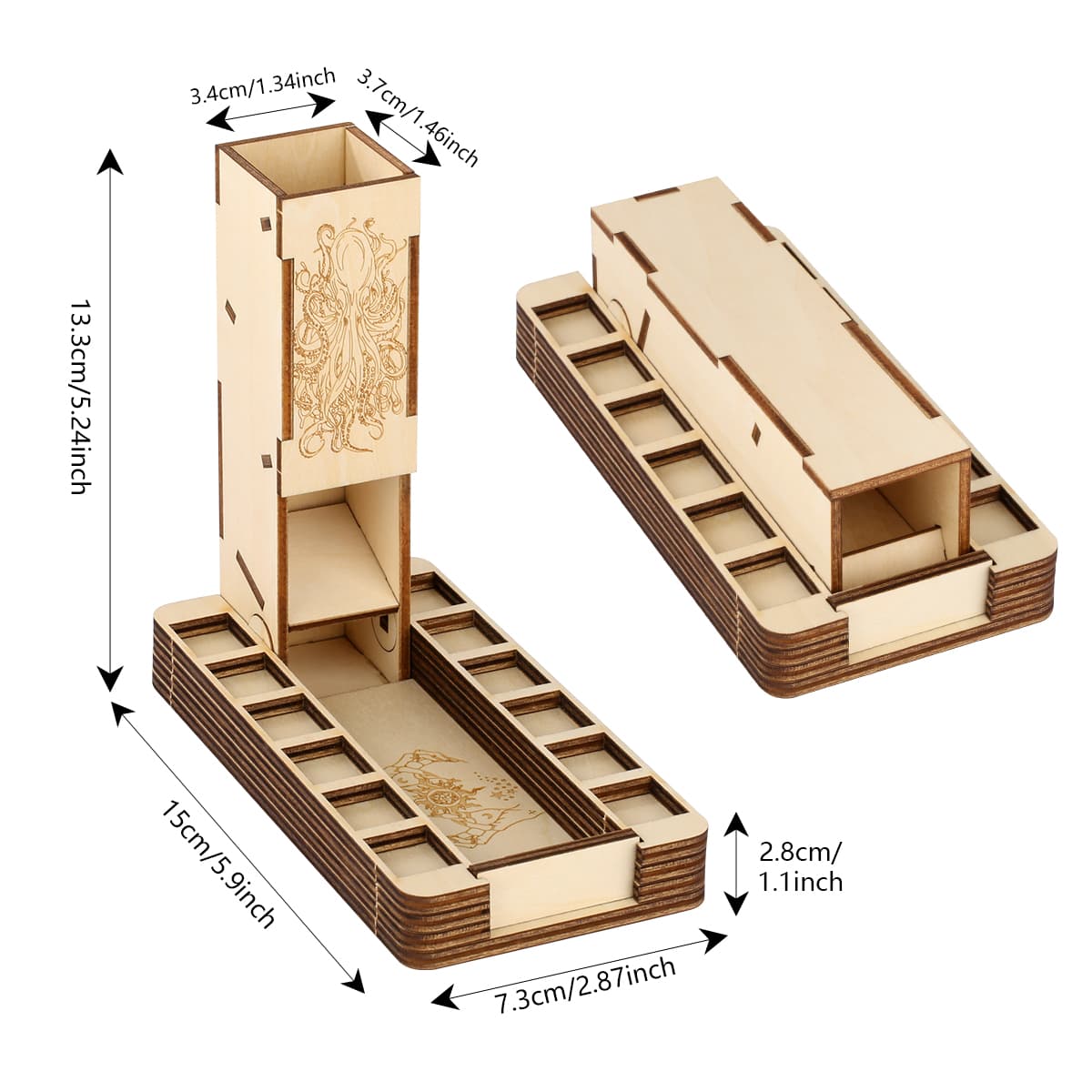 3.4cm/1.34inch

3.7cm/1.46inch

13.3cm/5.24inch

15cm/5.9inch

2.8cm/
1.1inch

7.3cm/2.87inch